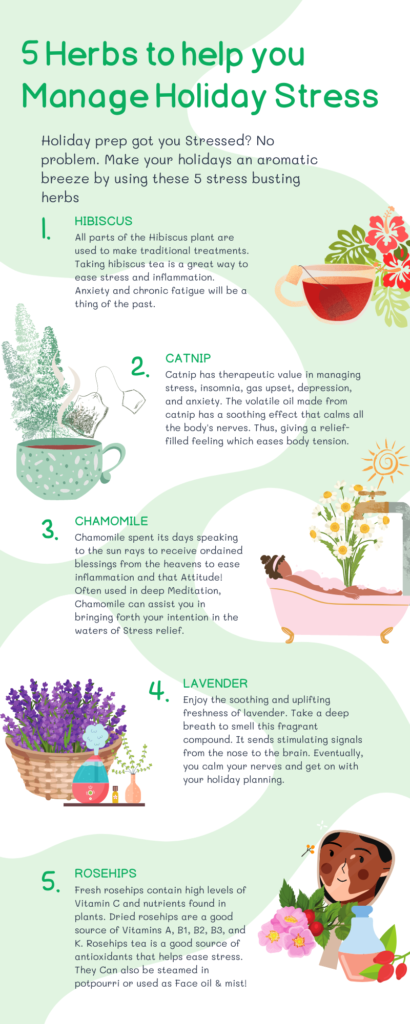 5 Herbs to help you Manage Holiday Stress

Holiday prep got you Stressed? No problem. Make your holidays an aromatic breeze by using these 5 stress busting herbs

1. HIBISCUS
All parts of the Hibiscus plant are used to make traditional treatments. Taking hibiscus tea is a great way to ease stress and inflammation. Anxiety and chronic fatigue will be a thing of the past.

2. CATNIP
Catnip has therapeutic value in managing stress, insomnia, gas upset, depression, and anxiety. The volatile oil made from catnip has a soothing effect that calms all the body's nerves. Thus, giving a relief-filled feeling which eases body tension.

3. CHAMOMILE
Chamomile spent its days speaking to the sun rays to receive ordained blessings from the heavens to ease inflammation and that Attitude! Often used in deep Meditation, Chamomile can assist you in bringing forth your intention in the waters of Stress relief.

4. LAVENDER
Enjoy the soothing and uplifting freshness of lavender. Take a deep breath to smell this fragrant compound. It sends stimulating signals from the nose to the brain. Eventually, you calm your nerves and get on with your holiday planning.

5. ROSEHIPS
Fresh rosehips contain high levels of Vitamin C and nutrients found in plants. Dried rosehips are a good source of Vitamins A, B1, B2, B3, and K. Rosehips tea is a good source of antioxidants that helps ease stress. They Can also be steamed in potpourri or used as Face oil & mist!