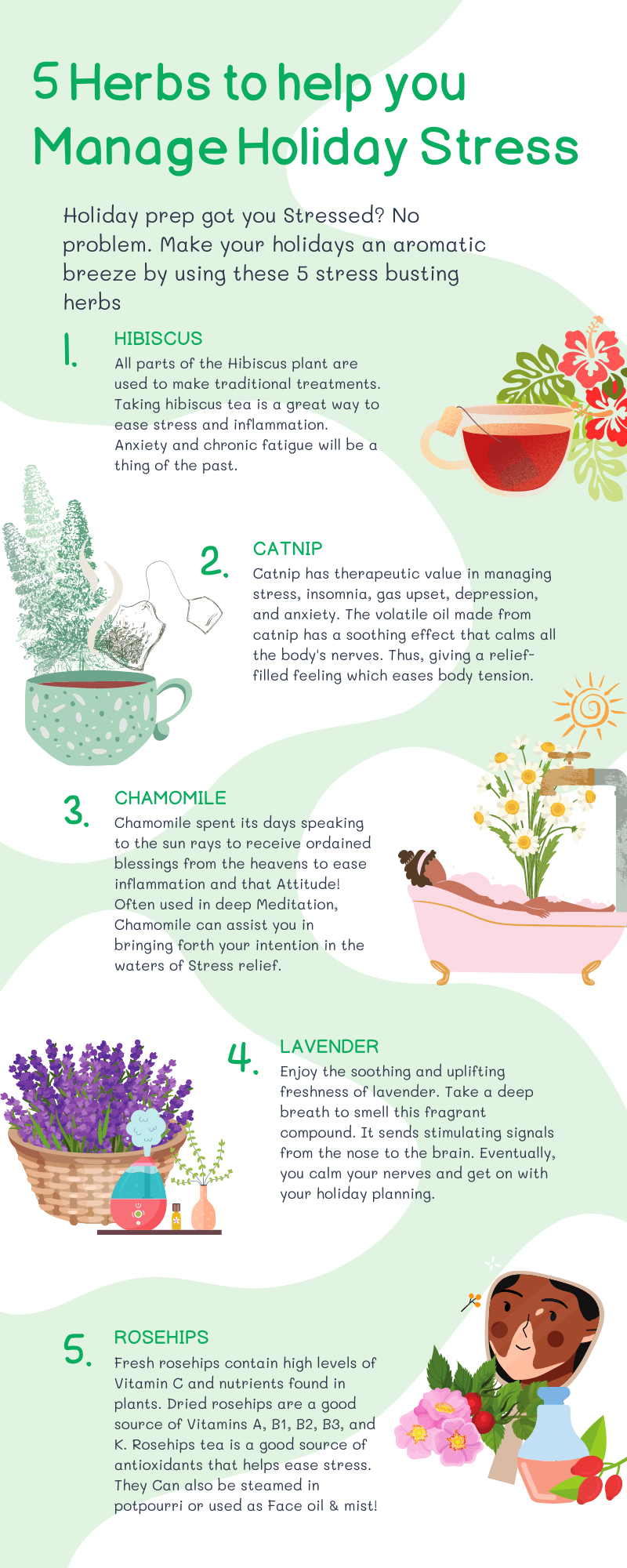 5 Herbs to help you Manage Holiday Stress

Holiday prep got you Stressed? No problem. Make your holidays an aromatic breeze by using these 5 stress busting herbs

1. HIBISCUS
All parts of the Hibiscus plant are used to make traditional treatments. Taking hibiscus tea is a great way to ease stress and inflammation. Anxiety and chronic fatigue will be a thing of the past.

2. CATNIP
Catnip has therapeutic value in managing stress, insomnia, gas upset, depression, and anxiety. The volatile oil made from catnip has a soothing effect that calms all the body's nerves. Thus, giving a relief-filled feeling which eases body tension.

3. CHAMOMILE
Chamomile spent its days speaking to the sun rays to receive ordained blessings from the heavens to ease inflammation and that Attitude! Often used in deep Meditation, Chamomile can assist you in bringing forth your intention in the waters of Stress relief.

4. LAVENDER
Enjoy the soothing and uplifting freshness of lavender. Take a deep breath to smell this fragrant compound. It sends stimulating signals from the nose to the brain. Eventually, you calm your nerves and get on with your holiday planning.

5. ROSEHIPS
Fresh rosehips contain high levels of Vitamin C and nutrients found in plants. Dried rosehips are a good source of Vitamins A, B1, B2, B3, and K. Rosehips tea is a good source of antioxidants that helps ease stress. They Can also be steamed in potpourri or used as Face oil & mist!